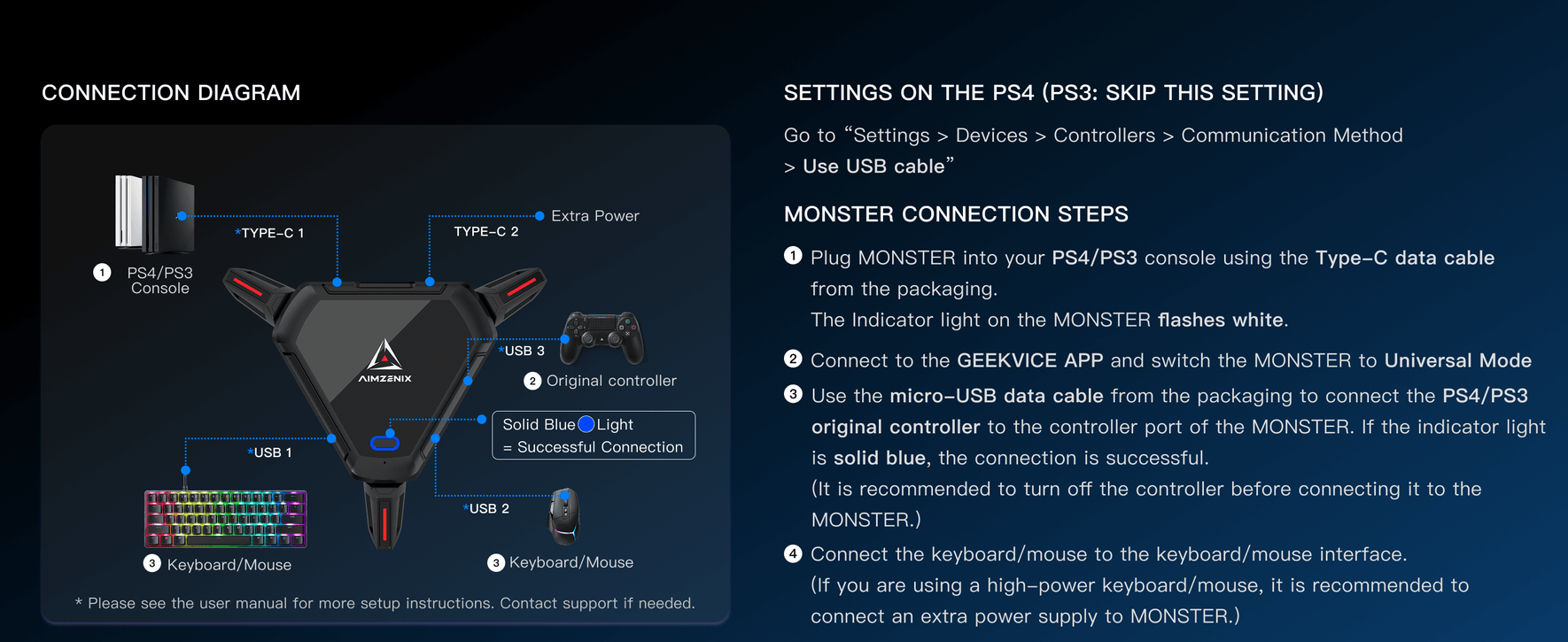 CONNECTION DIAGRAM

*TYPE-C 1

TYPE-C 2

Extra Power

1 PS4/PS3 Console

AIMZENIX

*USB 3

2 Original controller

Solid Blue Light = Successful Connection

*USB 1

*USB 2

3 Keyboard/Mouse

3 Keyboard/Mouse

* Please see the user manual for more setup instructions. Contact support if needed.

SETTINGS ON THE PS4 (PS3: SKIP THIS SETTING)

Go to “Settings > Devices > Controllers > Communication Method > Use USB cable”

MONSTER CONNECTION STEPS

1 Plug MONSTER into your PS4/PS3 console using the Type-C data cable from the packaging.
The Indicator light on the MONSTER flashes white.

2 Connect to the GEEKVICE APP and switch the MONSTER to Universal Mode

3 Use the micro-USB data cable from the packaging to connect the PS4/PS3 original controller to the controller port of the MONSTER. If the indicator light is solid blue, the connection is successful.
(It is recommended to turn off the controller before connecting it to the MONSTER.)

4 Connect the keyboard/mouse to the keyboard/mouse interface.
(If you are using a high-power keyboard/mouse, it is recommended to connect an extra power supply to MONSTER.)