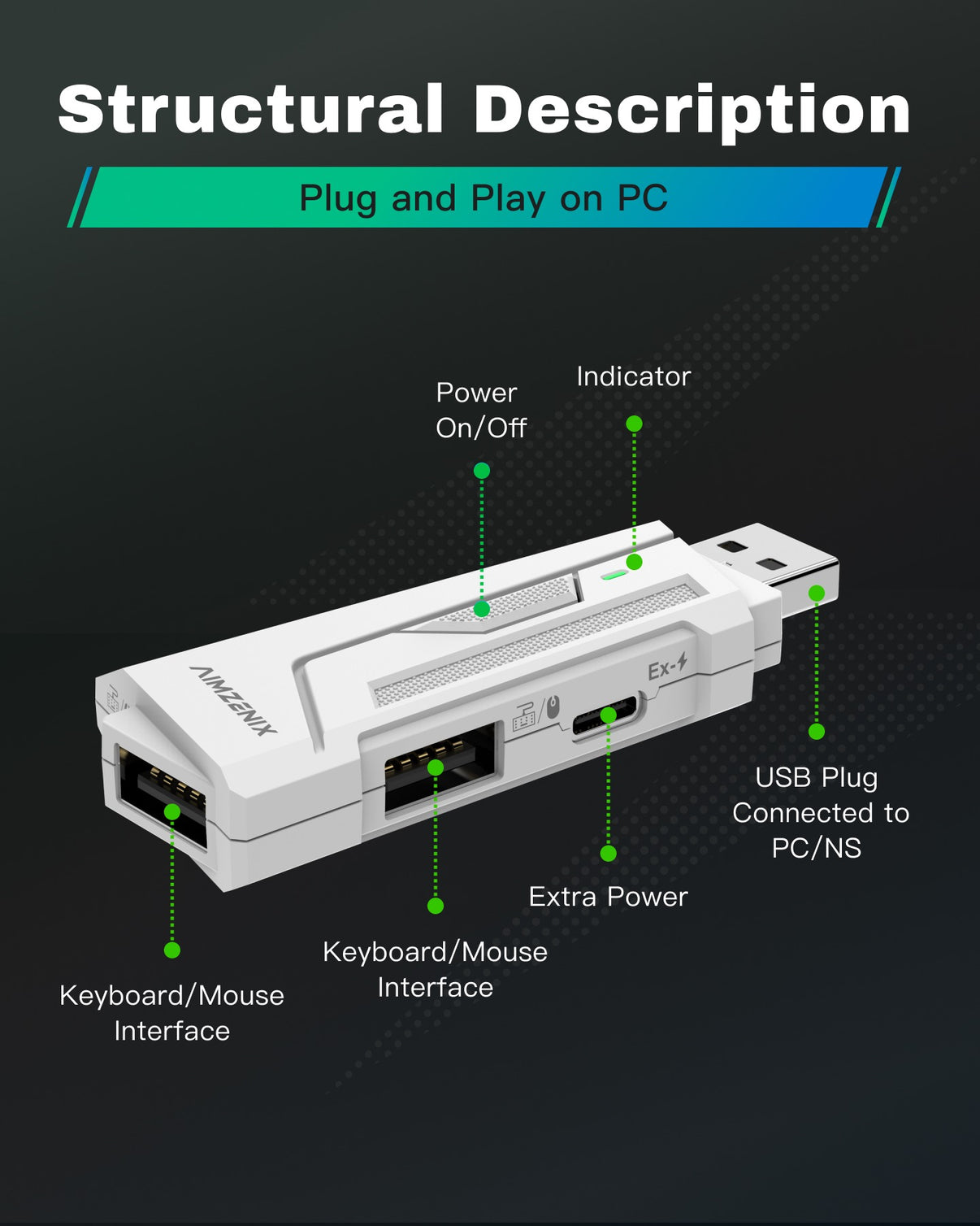 Structural Description

Plug and Play on PC

Power On/Off

Indicator

AIMZENIX

Ex-

USB Plug Connected to PC/NS

Extra Power

Keyboard/Mouse Interface

Keyboard/Mouse Interface